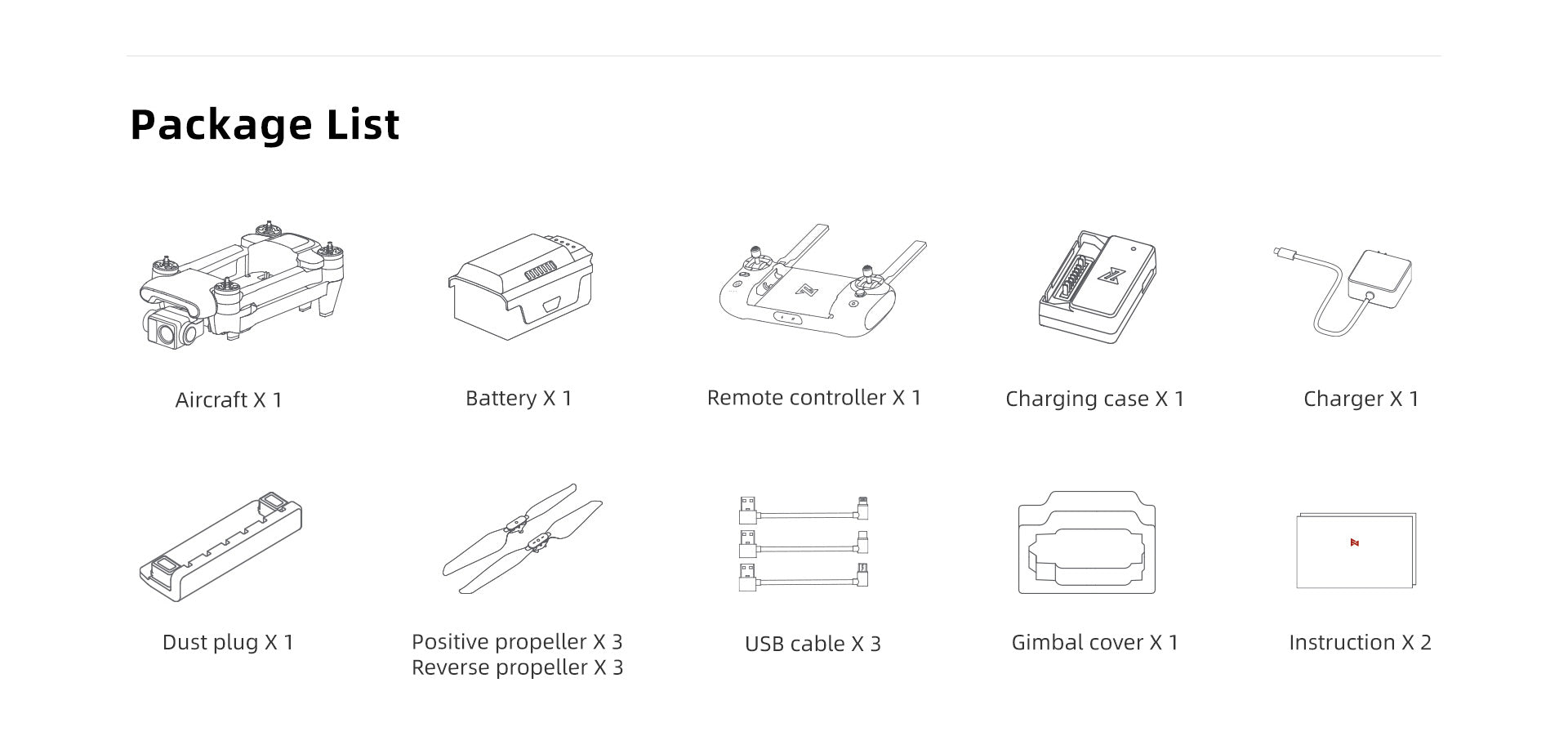 Package List

Aircraft X 1

Battery X 1

Remote controller X 1

Charging case X 1

Charger X 1

Dust plug X 1

Positive propeller X 3
Reverse propeller X 3

USB cable X 3

Gimbal cover X 1

Instruction X 2