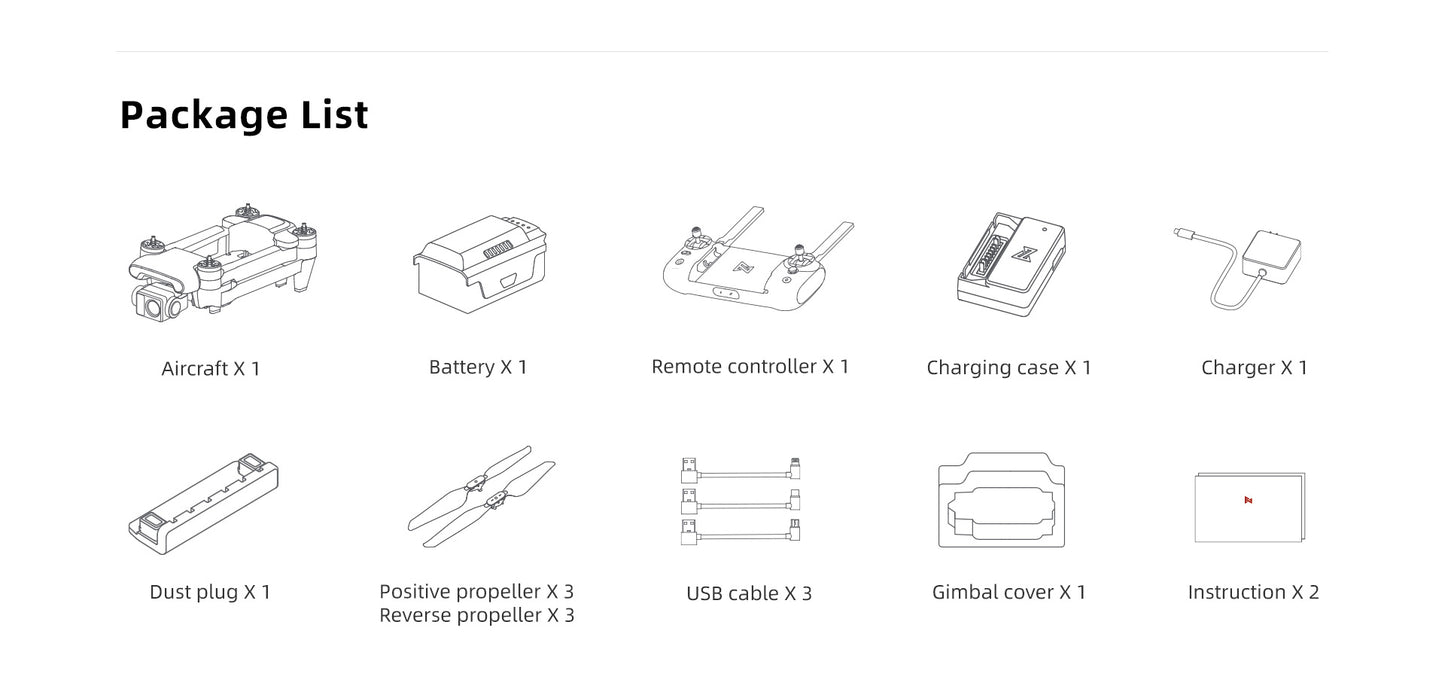 Package List

Aircraft X 1

Battery X 1

Remote controller X 1

Charging case X 1

Charger X 1

Dust plug X 1

Positive propeller X 3
Reverse propeller X 3

USB cable X 3

Gimbal cover X 1

Instruction X 2