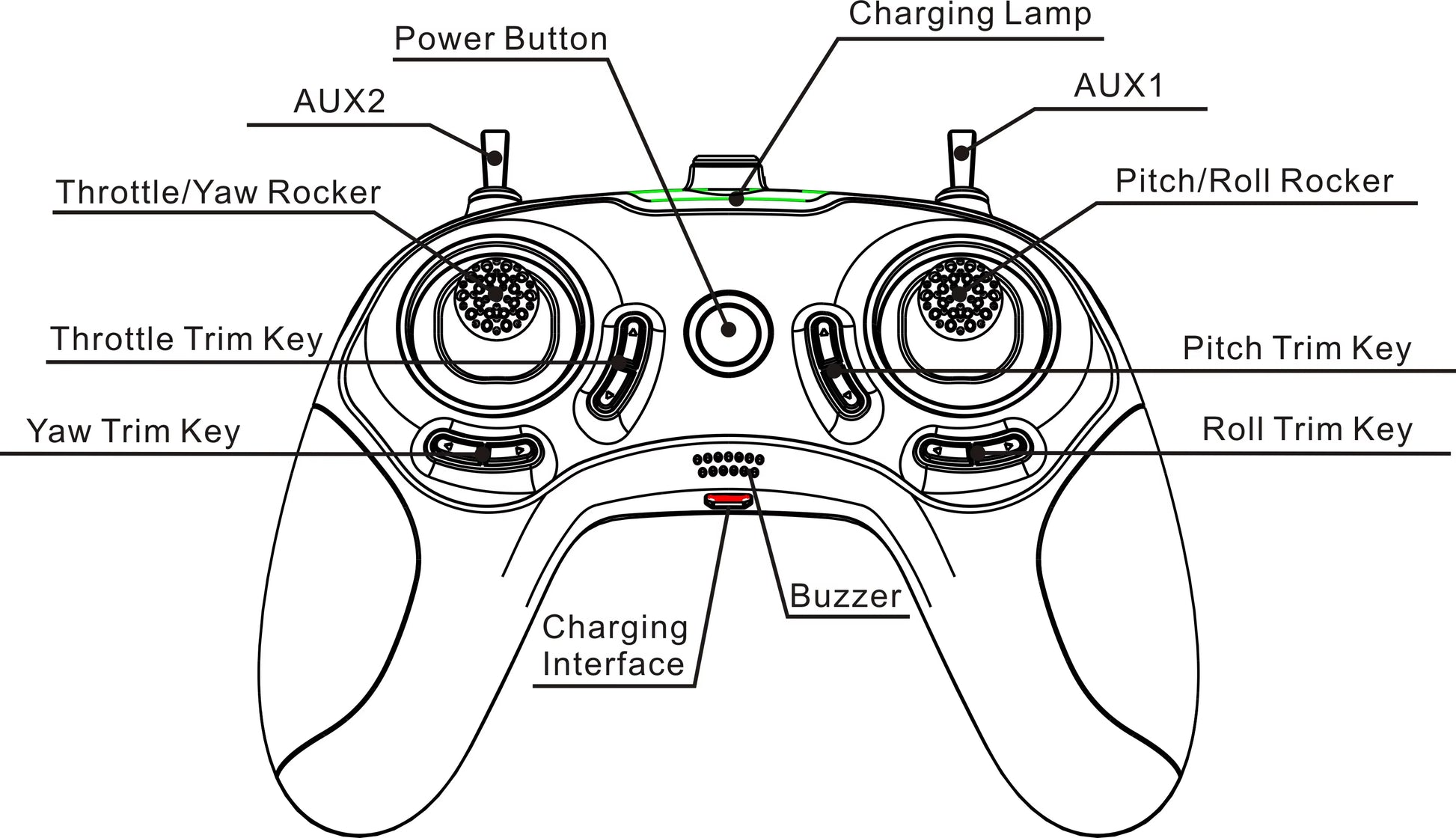 Charging Lamp

Power Button

AUX2

AUX1

Throttle/Yaw Rocker

Pitch/Roll Rocker

Throttle Trim Key

Pitch Trim Key

Yaw Trim Key

Roll Trim Key

Buzzer

Charging Interface