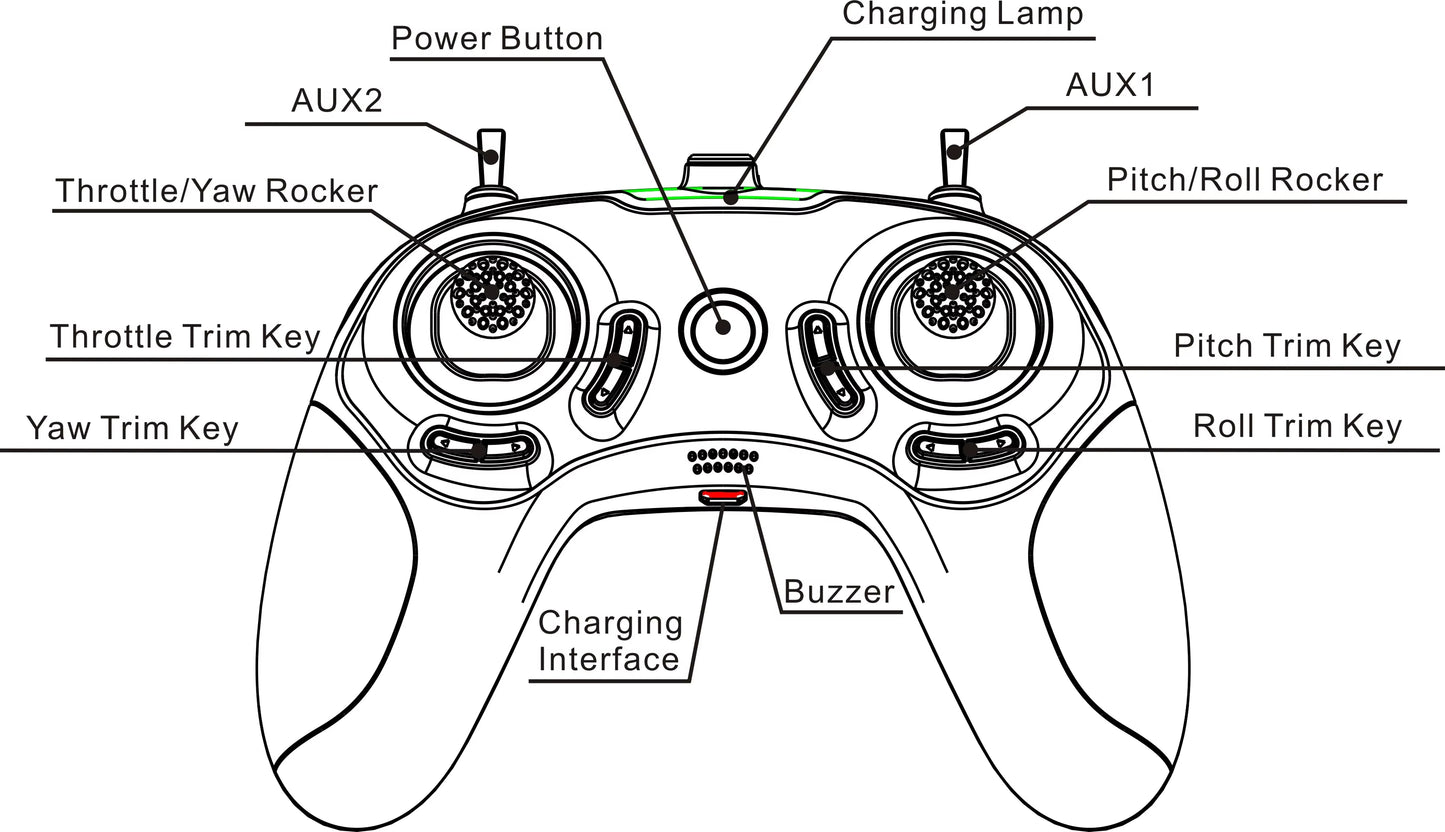 Charging Lamp
Power Button
AUX2
AUX1
Throttle/Yaw Rocker
Pitch/Roll Rocker
Throttle Trim Key
Pitch Trim Key
Yaw Trim Key
Roll Trim Key
Buzzer
Charging Interface